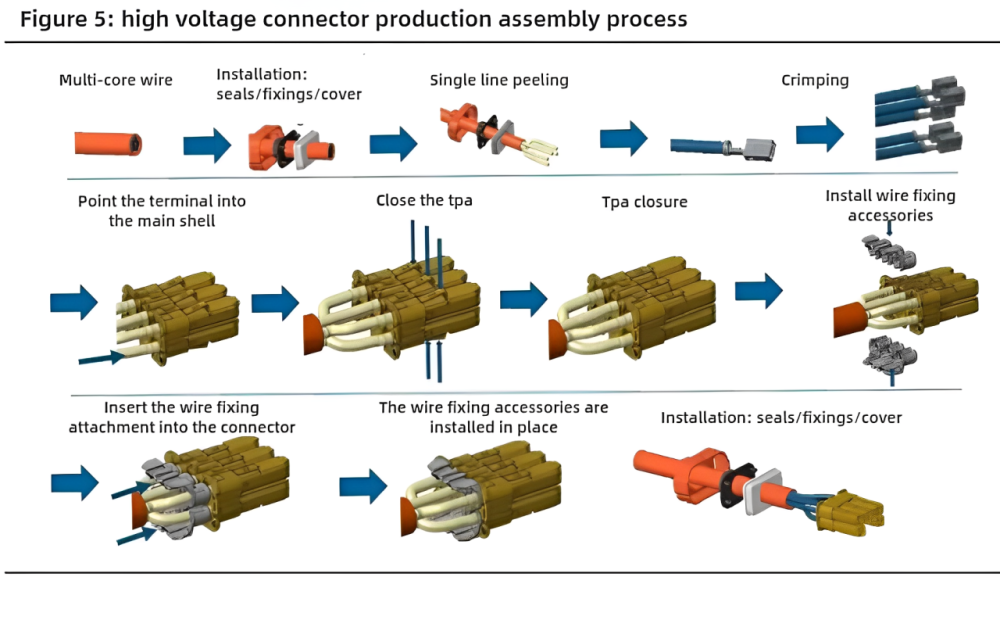 Figure 5: high voltage connector production assembly process

Multi-core wire

Installation: seals/fixings/cover

Single line peeling

Crimping

Point the terminal into the main shell

Close the tpa

Tpa closure

Install wire fixing accessories

Insert the wire fixing attachment into the connector

The wire fixing accessories are installed in place

Installation: seals/fixings/cover